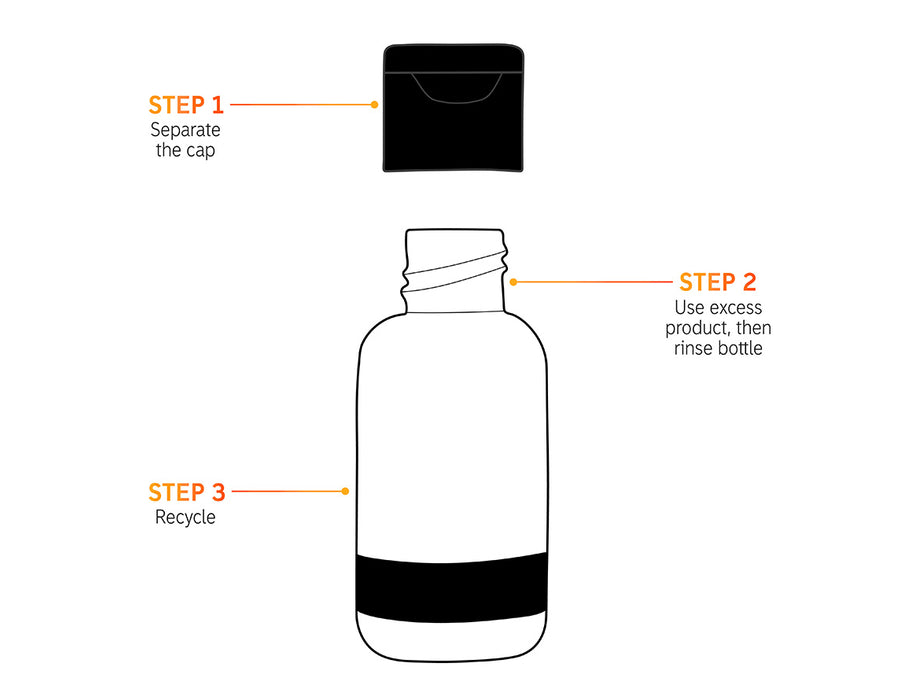 STEP 1
Separate the cap

STEP 2
Use excess product, then rinse bottle

STEP 3
Recycle