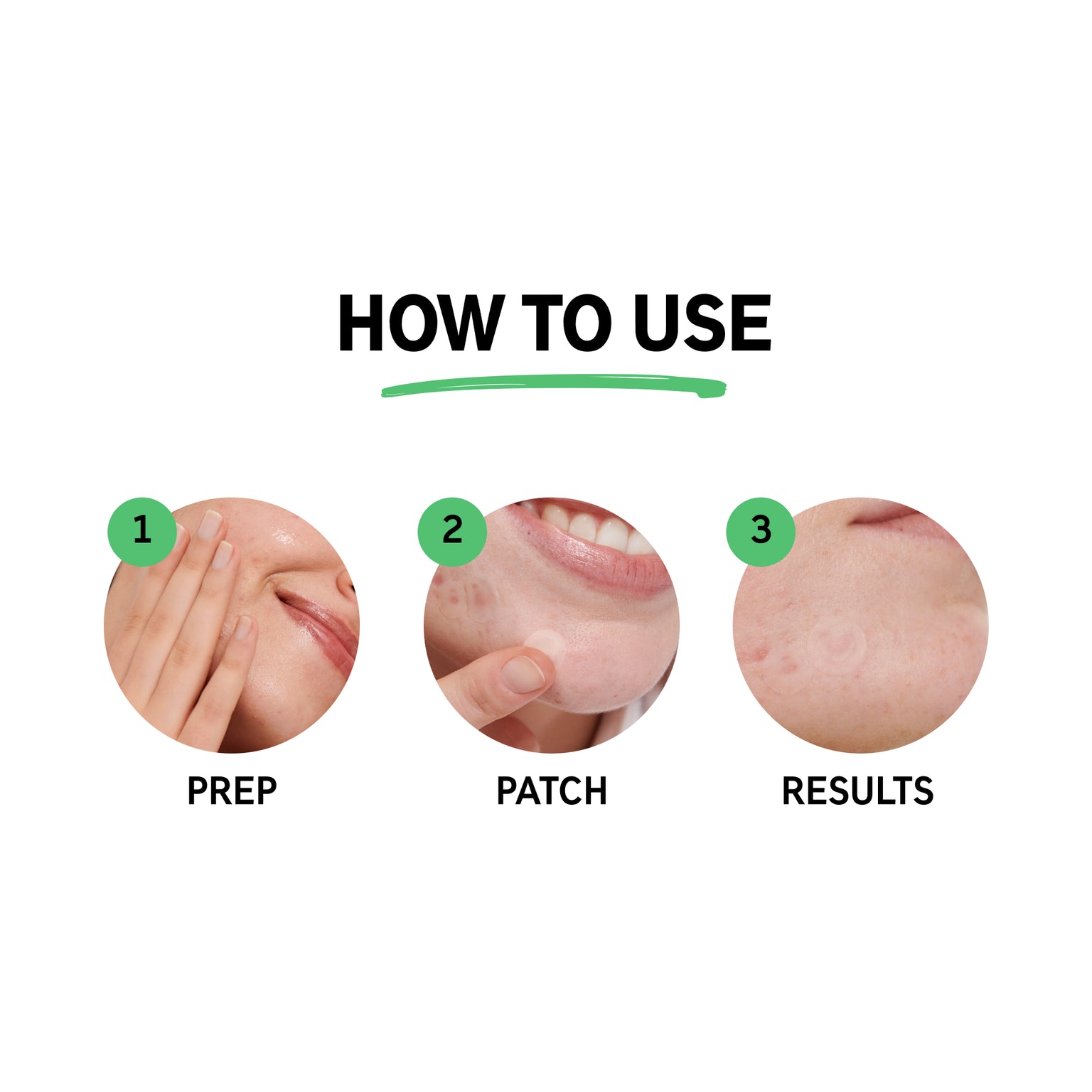 HOW TO USE

1
PREP

2
PATCH

3
RESULTS