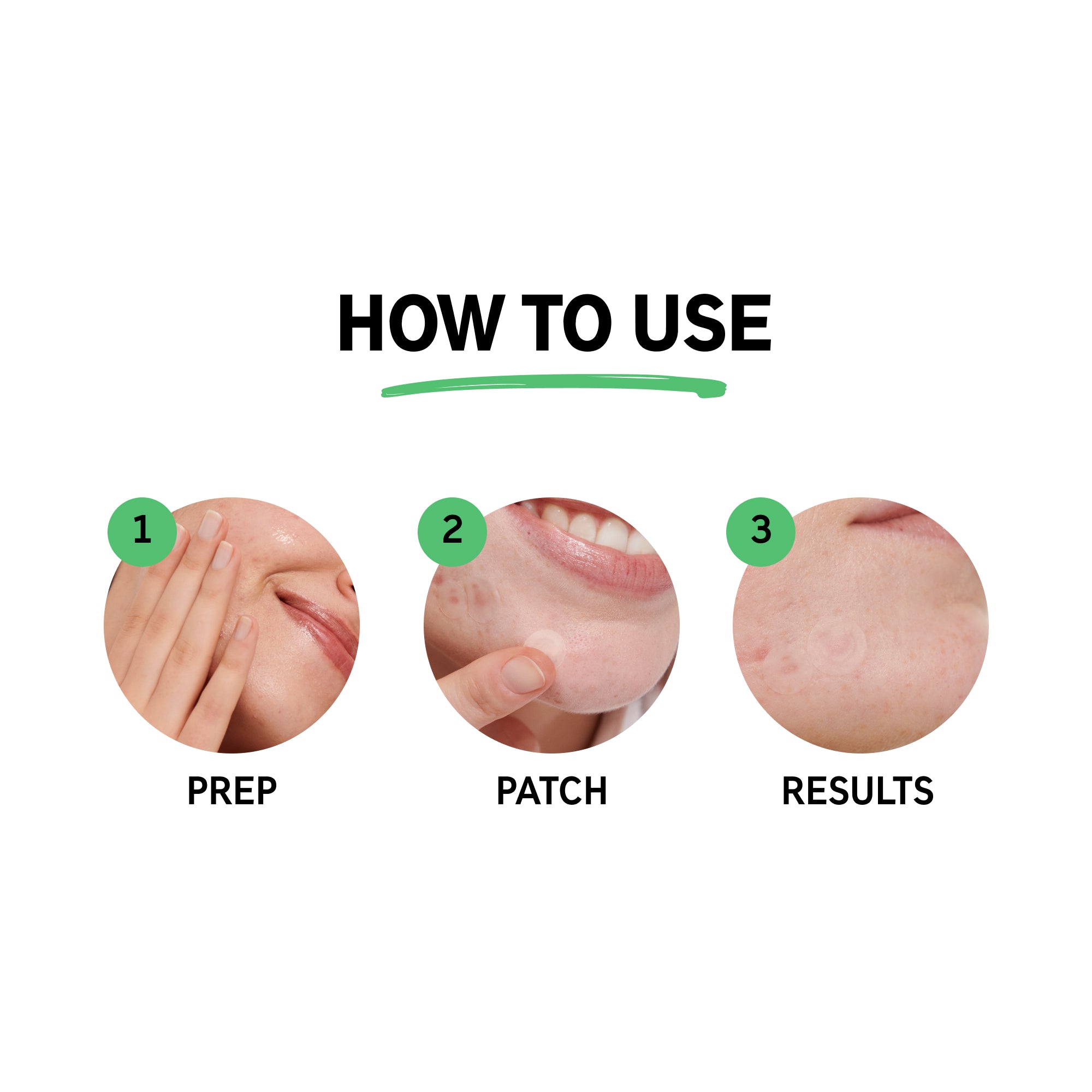 HOW TO USE

1

PREP

2

PATCH

3

RESULTS