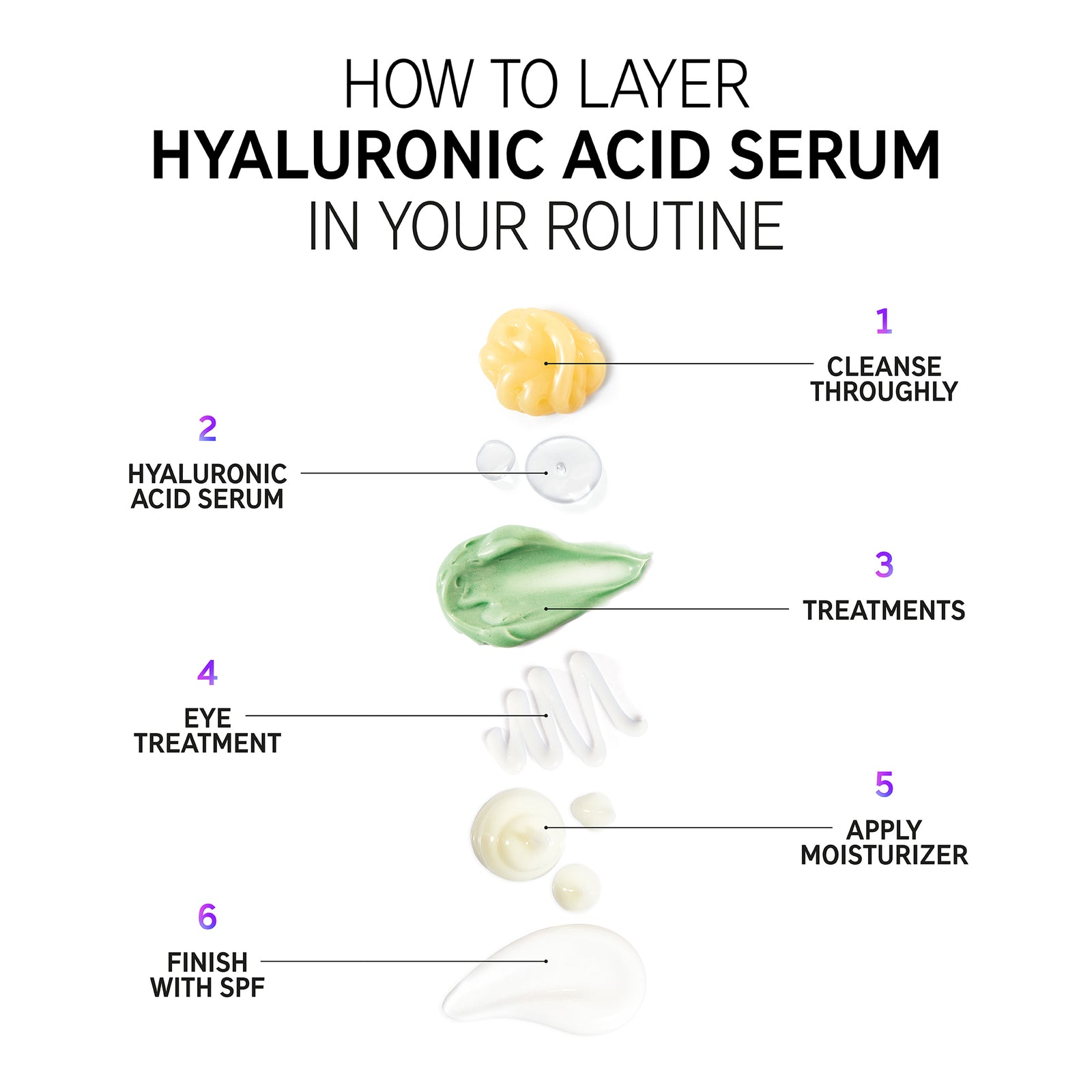 HOW TO LAYER
HYALURONIC ACID SERUM
IN YOUR ROUTINE

1
CLEANSE THROUGHLY

2
HYALURONIC ACID SERUM

3
TREATMENTS

4
EYE TREATMENT

5
APPLY MOISTURIZER

6
FINISH WITH SPF