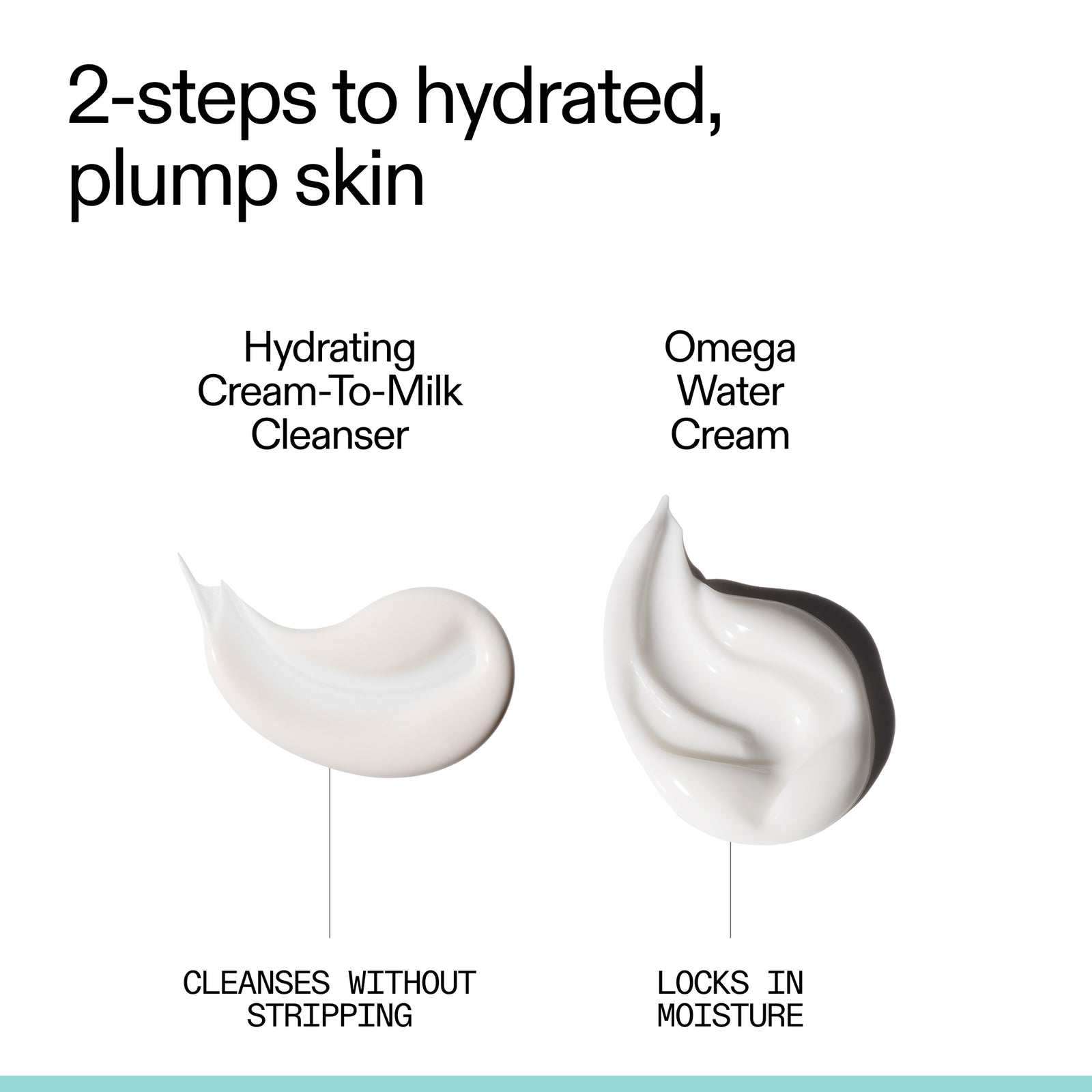 2-steps to hydrated, plump skin

Hydrating Cream-To-Milk Cleanser

CLEANSES WITHOUT STRIPPING

Omega Water Cream

LOCKS IN MOISTURE