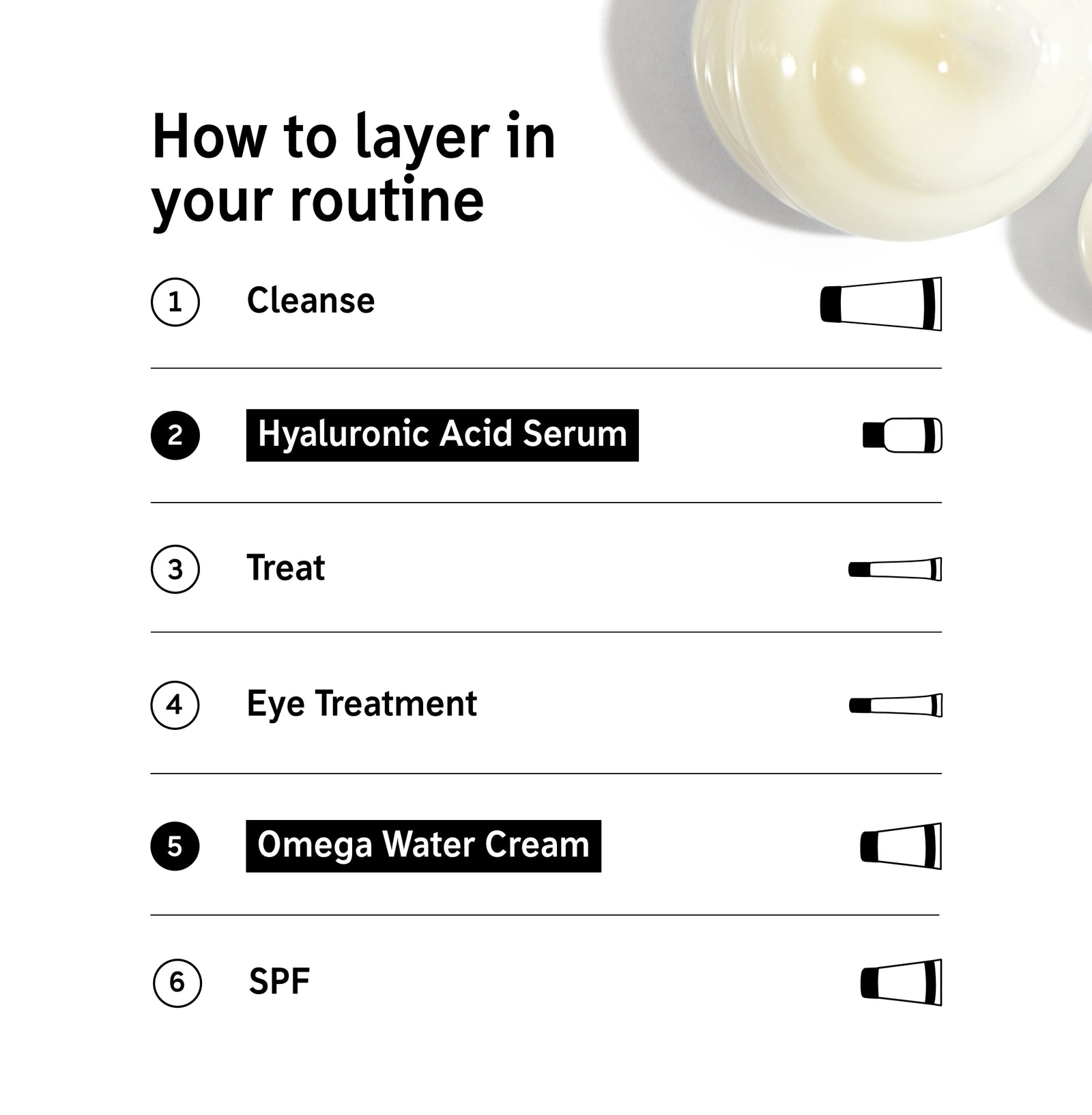 How to layer in your routine

1 Cleanse

2 Hyaluronic Acid Serum

3 Treat

4 Eye Treatment

5 Omega Water Cream

6 SPF