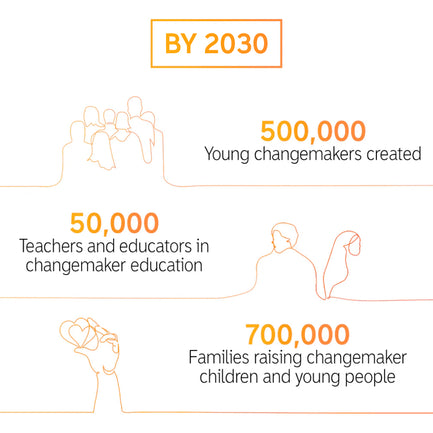 BY 2030

500,000
Young changemakers created

50,000
Teachers and educators in changemaker education

700,000
Families raising changemaker children and young people